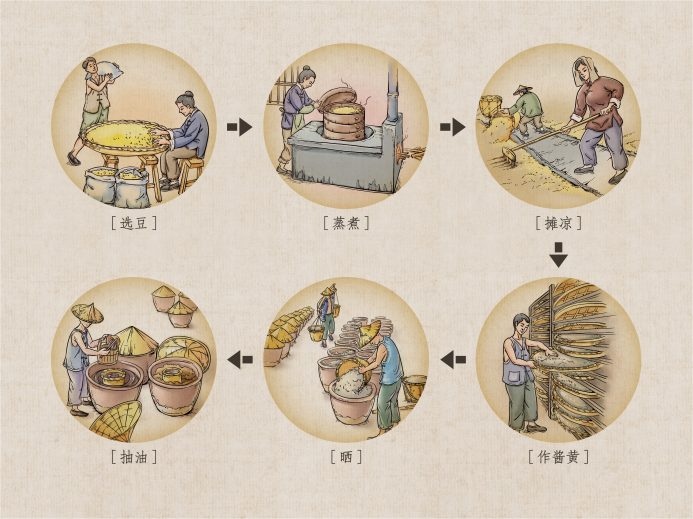 [ 选豆 ]

[ 蒸煮 ]

[ 摊凉 ]

[ 作酱黄 ]

[ 晒 ]

[ 抽油 ]